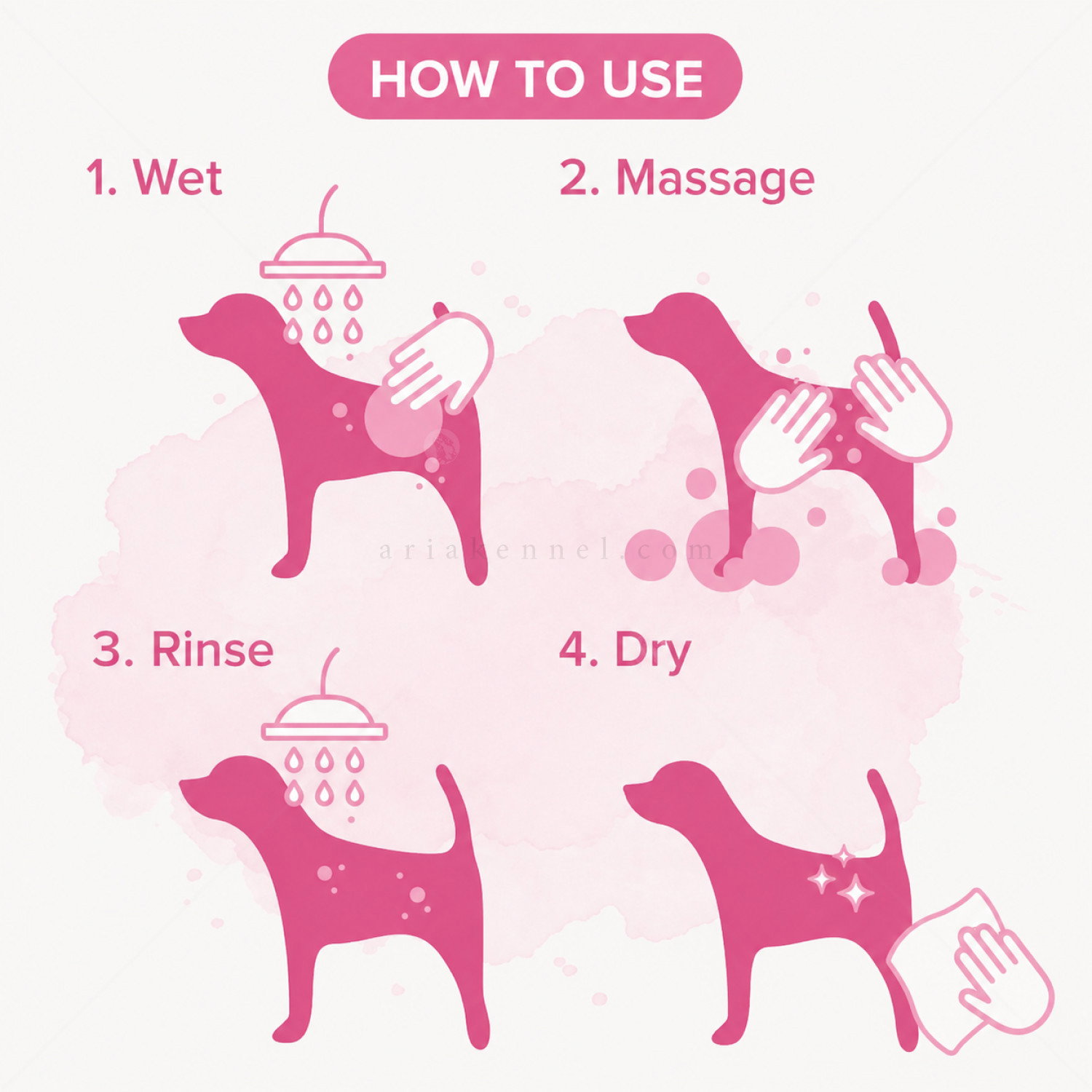 HOW TO USE

1. Wet

2. Massage

ariakennel.com

3. Rinse

4. Dry